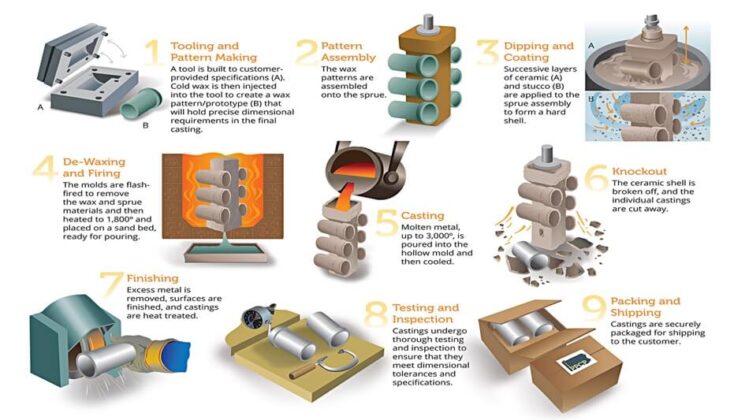 A

B

1 Tooling and Pattern Making
A tool is built to customer-provided specifications (A). Cold wax is then injected into the tool to create a wax pattern/prototype (B) that will hold precise dimensional requirements in the final casting.

2 Pattern Assembly
The wax patterns are assembled onto the sprue.

3 Dipping and Coating
Successive layers of ceramic (A) and stucco (B) are applied to the sprue assembly to form a hard shell.

A

B

4 De-Waxing and Firing
The molds are flash-fired to remove the wax and sprue materials and then heated to 1,800° and placed on a sand bed, ready for pouring.

5 Casting
Molten metal, up to 3,000°, is poured into the hollow mold and then cooled.

6 Knockout
The ceramic shell is broken off, and the individual castings are cut away.

7 Finishing
Excess metal is removed, surfaces are finished, and castings are heat treated.

8 Testing and Inspection
Castings undergo thorough testing and inspection to ensure that they meet dimensional tolerances and specifications.

9 Packing and Shipping
Castings are securely packaged for shipping to the customer.